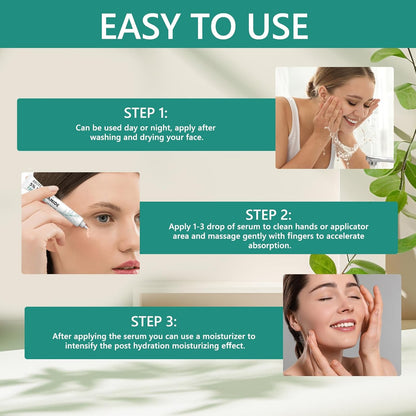 EASY TO USE

STEP 1:
Can be used day or night, apply after washing and drying your face.

STEP 2:
Apply 1-3 drop of serum to clean hands or applicator area and massage gently with fingers to accelerate absorption.

STEP 3:
After applying the serum you can use a moisturizer to intensify the post hydration moisturizing effect.